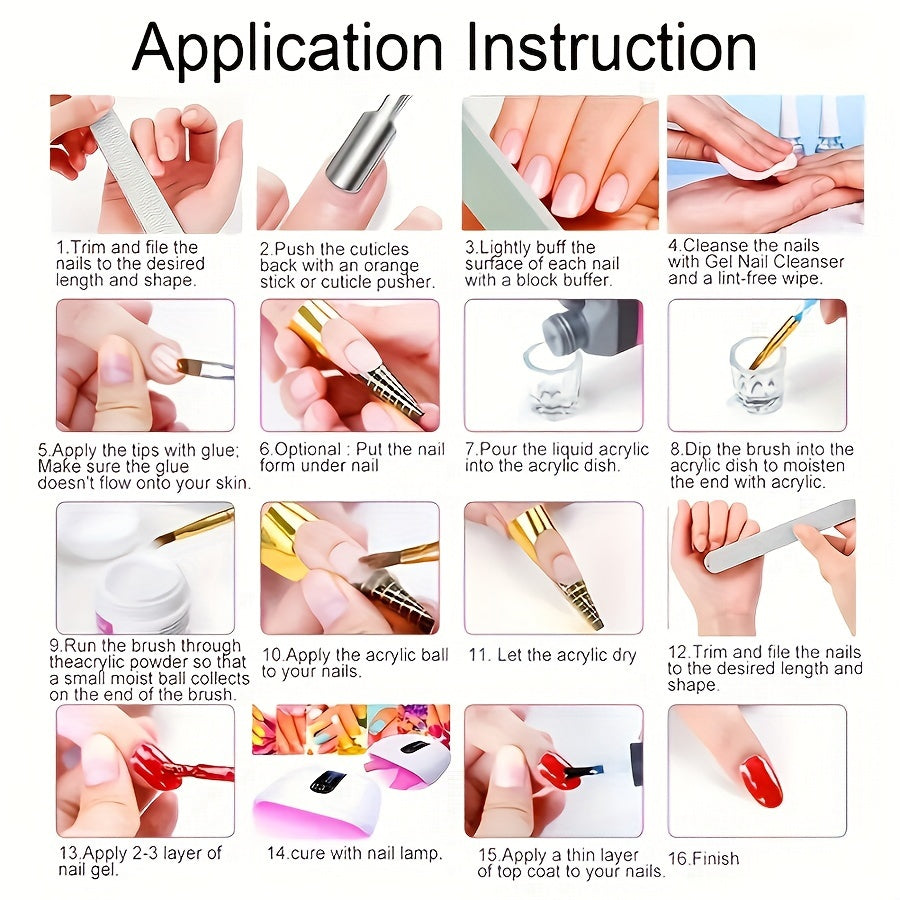 Application Instruction

1.Trim and file the nails to the desired length and shape.

2.Push the cuticles back with an orange stick or cuticle pusher.

3.Lightly buff the surface of each nail with a block buffer.

4.Cleanse the nails with Gel Nail Cleanser and a lint-free wipe.

5.Apply the tips with glue; Make sure the glue doesn't flow onto your skin.

6.Optional : Put the nail form under nail

7.Pour the liquid acrylic into the acrylic dish.

8.Dip the brush into the acrylic dish to moisten the end with acrylic.

9.Run the brush through theacrylic powder so that a small moist ball collects on the end of the brush.

10.Apply the acrylic ball to your nails.

11. Let the acrylic dry

12.Trim and file the nails to the desired length and shape.

13.Apply 2-3 layer of nail gel.

14.cure with nail lamp.

15.Apply a thin layer of top coat to your nails.

16.Finish