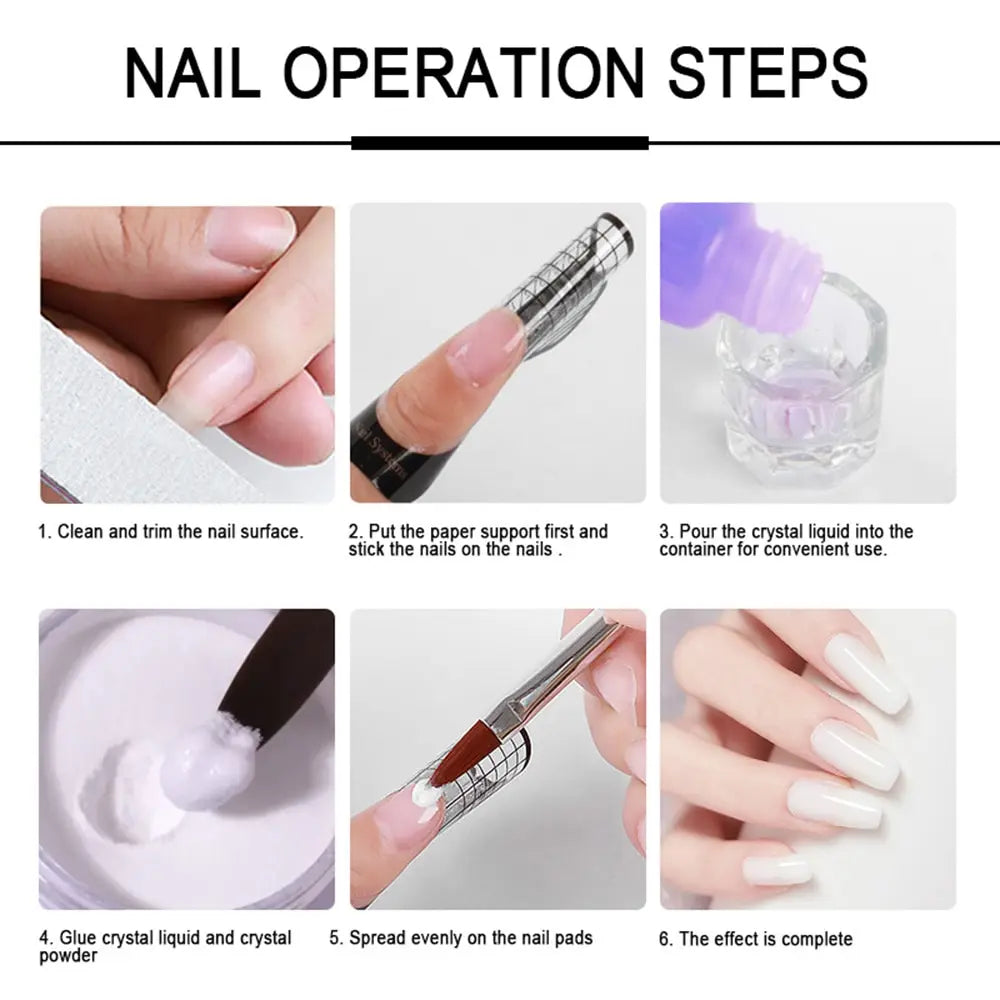 NAIL OPERATION STEPS

1. Clean and trim the nail surface.

2. Put the paper support first and stick the nails on the nails .

3. Pour the crystal liquid into the container for convenient use.

4. Glue crystal liquid and crystal powder

5. Spread evenly on the nail pads

6. The effect is complete