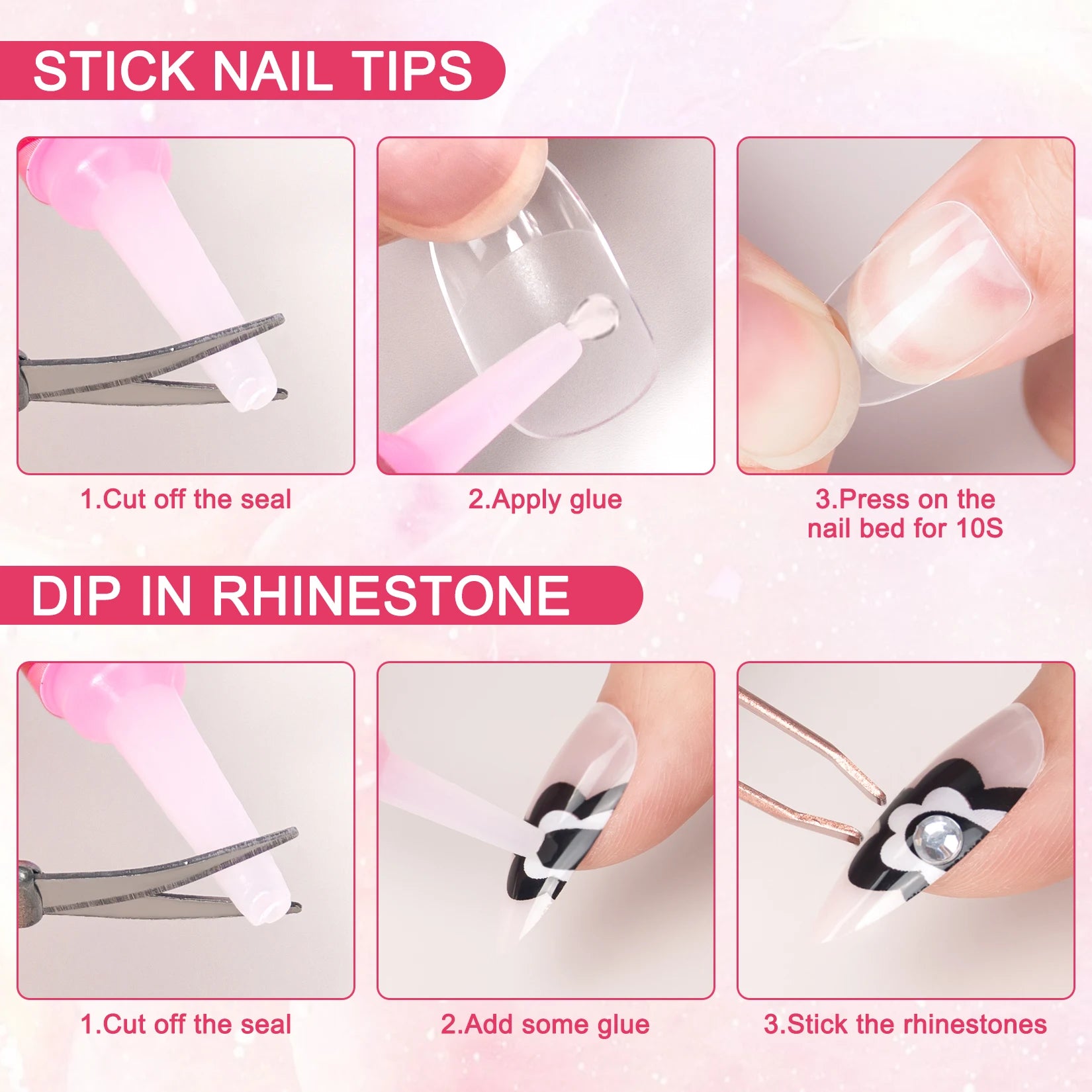 STICK NAIL TIPS

1.Cut off the seal

2.Apply glue

3.Press on the nail bed for 10S

DIP IN RHINESTONE

1.Cut off the seal

2.Add some glue

3.Stick the rhinestones